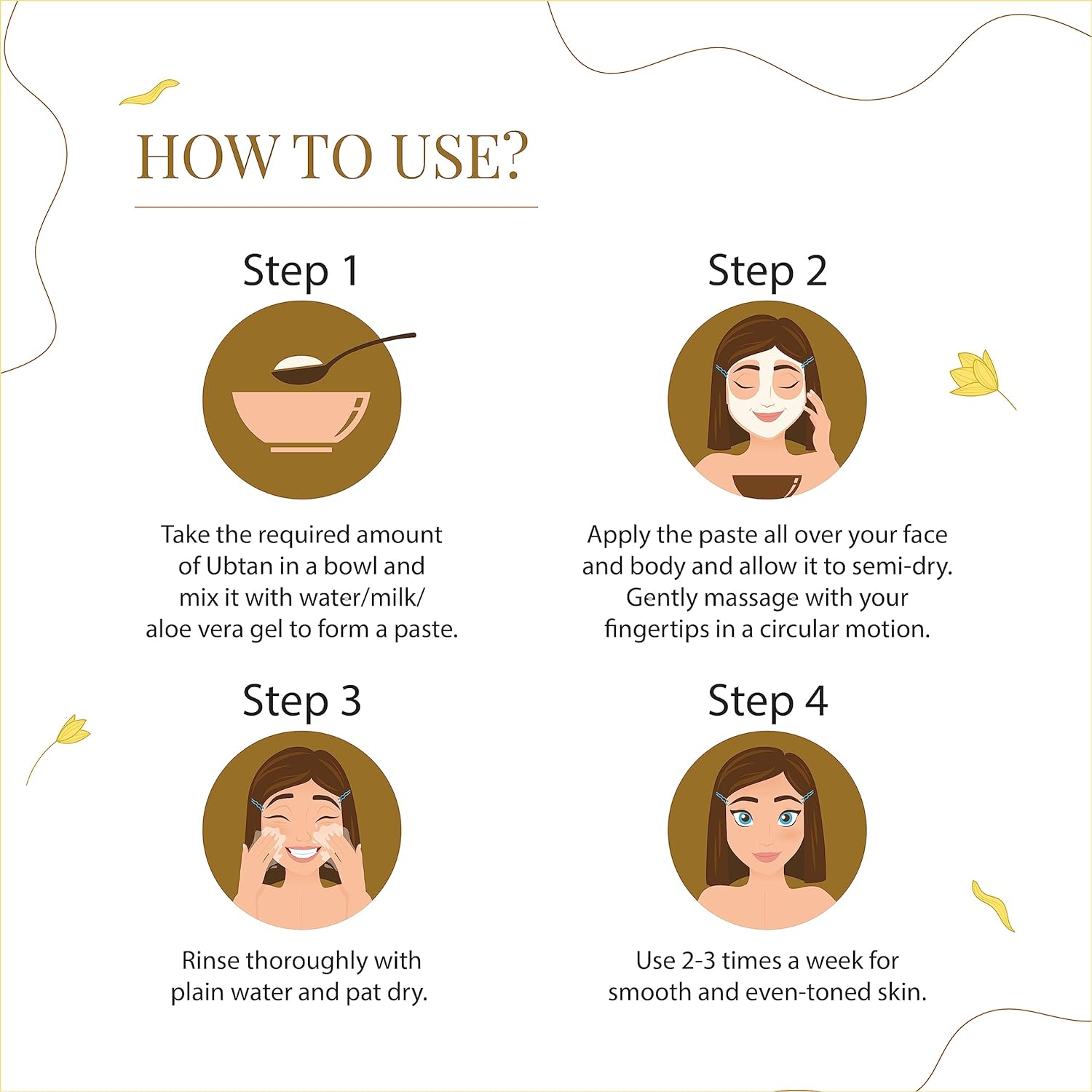 HOW TO USE?

Step 1

Take the required amount of Ubtan in a bowl and mix it with water/milk/ aloe vera gel to form a paste.

Step 2

Apply the paste all over your face and body and allow it to semi-dry. Gently massage with your fingertips in a circular motion.

Step 3

Rinse thoroughly with plain water and pat dry.

Step 4

Use 2-3 times a week for smooth and even-toned skin.